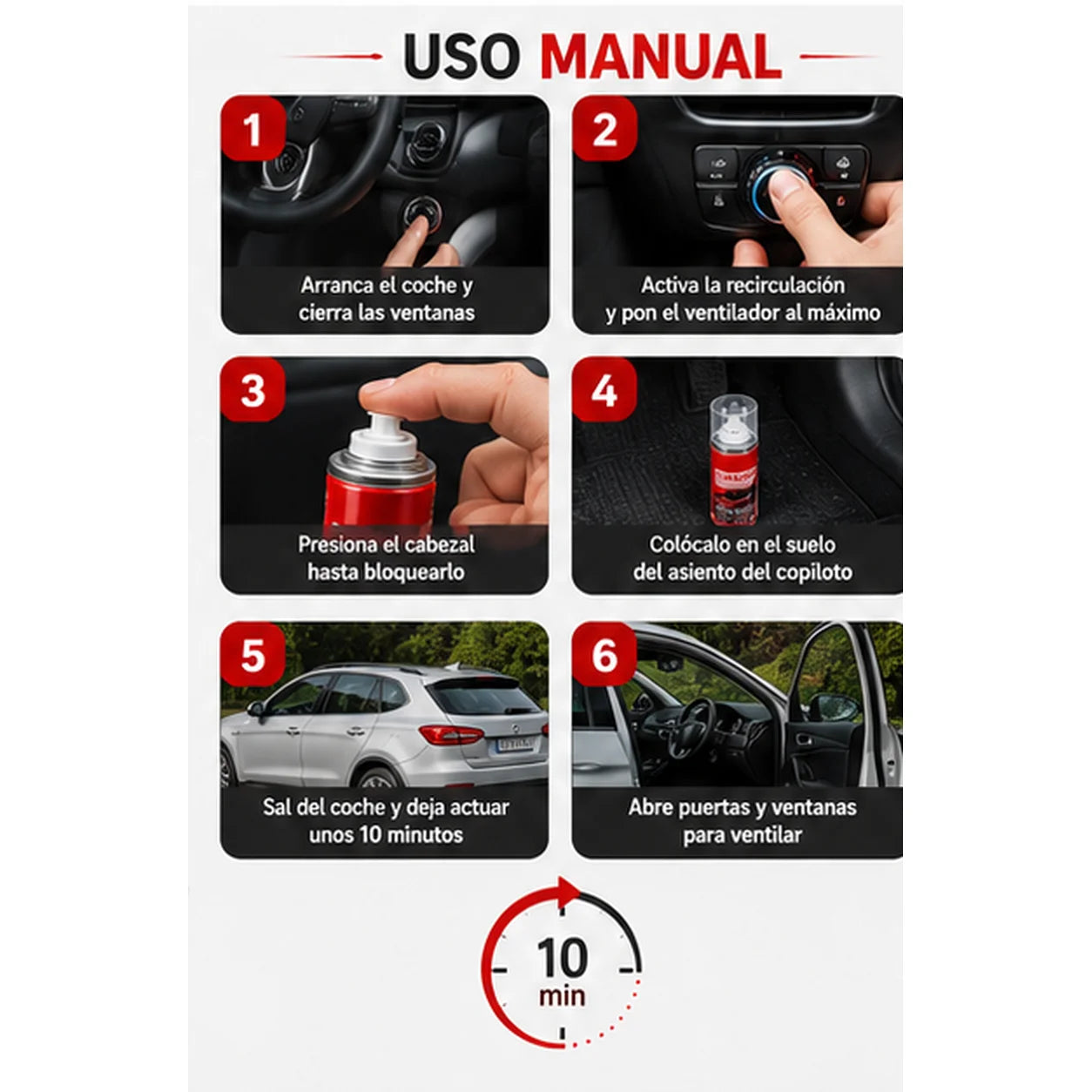 USO MANUAL

1
Arranca el coche y cierra las ventanas

2
Activa la recirculación y pon el ventilador al máximo

3
Presiona el cabezal hasta bloquearlo

4
Colócalo en el suelo del asiento del copiloto

5
Sal del coche y deja actuar unos 10 minutos

6
Abre puertas y ventanas para ventilar

10
min